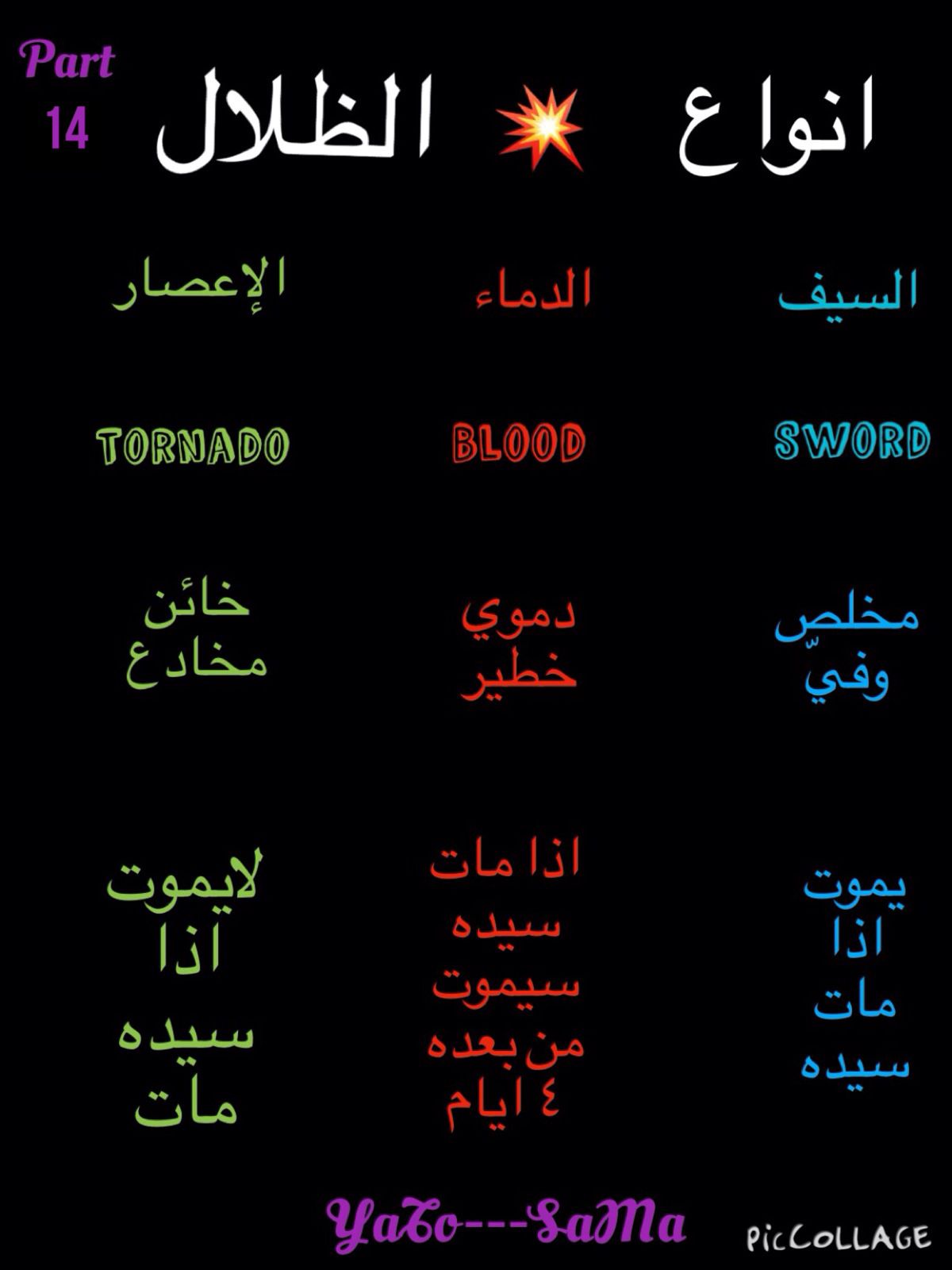 Part
14

انواع الظلال

السيف

SWORD

مخلص
وفيّ

يموت
اذا
مات
سيده

الدماء

BLOOD

دموي
خطير

اذا مات
سيده
سيموت
من بعده
٤ ايام

الإعصار

TORNADO

خائن
مخادع

لايموت
اذا
سيده
مات

YaTo---SaMa

PicCOLLAGE