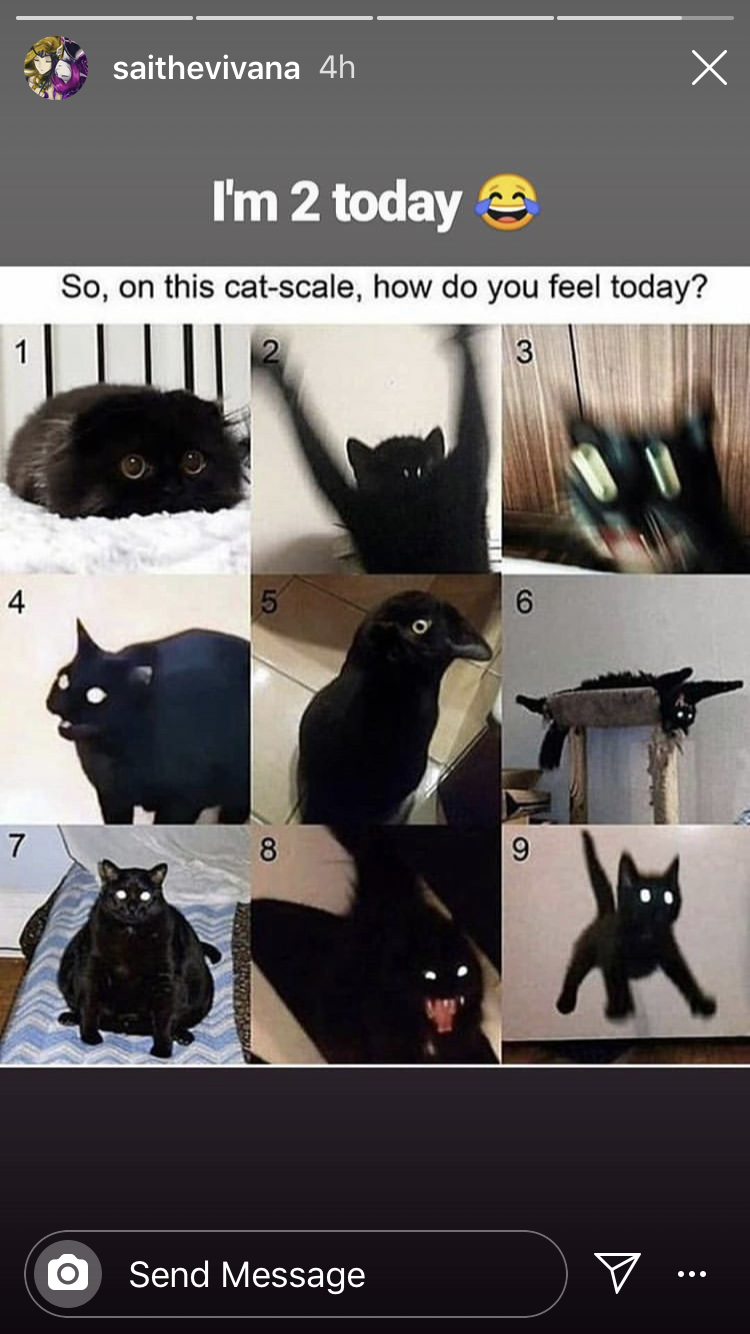 saithevivana 4h

I'm 2 today 😂

So, on this cat-scale, how do you feel today?

1
2
3
4
5
6
7
8
9

Send Message